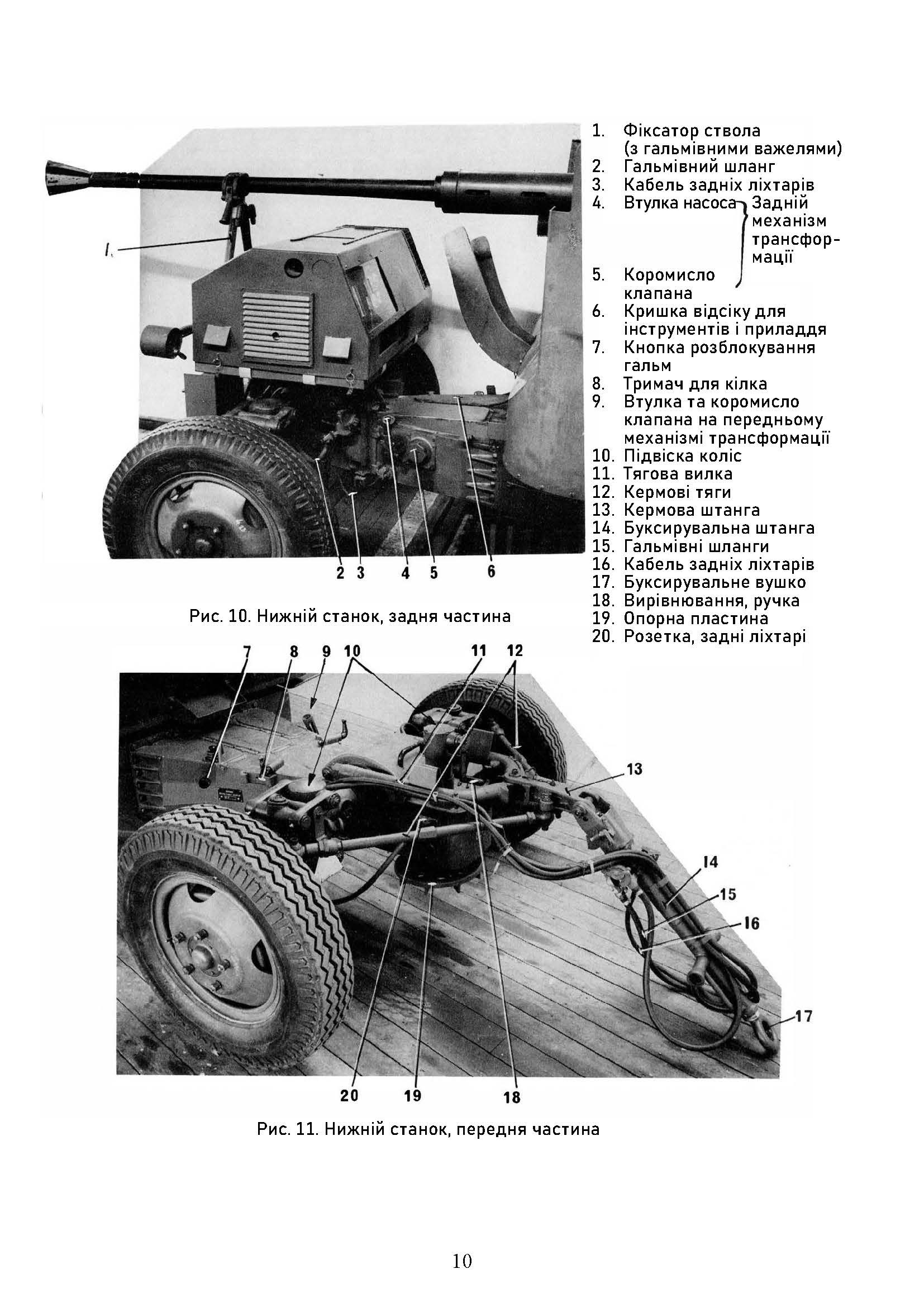 1

2 3 4 5 6

Рис. 10. Нижній станок, задня частина

1. Фіксатор ствола (з гальмівними важелями)
2. Гальмівний шланг
3. Кабель задніх ліхтарів
4. Втулка насоса
5. Коромисло клапана
Задній механізм трансформації
6. Кришка відсіку для інструментів і приладдя
7. Кнопка розблокування гальм
8. Тримач для кілка
9. Втулка та коромисло клапана на передньому механізмі трансформації
10. Підвіска коліс
11. Тягова вилка
12. Кермові тяги
13. Кермова штанга
14. Буксирувальна штанга
15. Гальмівні шланги
16. Кабель задніх ліхтарів
17. Буксирувальне вушко
18. Вирівнювання, ручка
19. Опорна пластина
20. Розетка, задні ліхтарі

7 8 9 10 11 12

13

14

15

16

17

20 19 18

Рис. 11. Нижній станок, передня частина

10