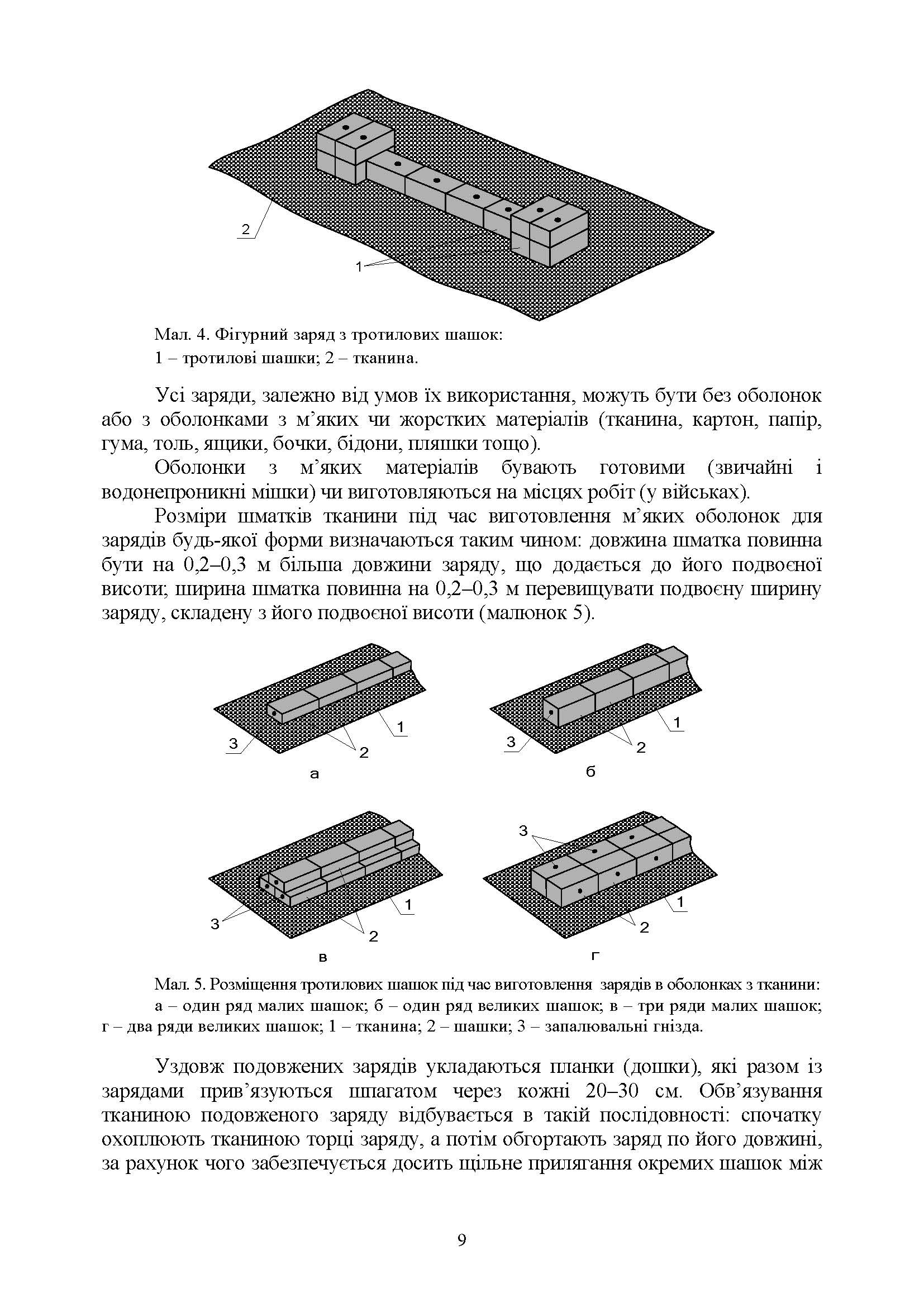 2

1

Мал. 4. Фігурний заряд з тротилових шашок:
1 – тротилові шашки; 2 – тканина.

Усі заряди, залежно від умов їх використання, можуть бути без оболонок або з оболонками з м’яких чи жорстких матеріалів (тканина, картон, папір, гума, толь, ящики, бочки, бідони, пляшки тощо).

Оболонки з м’яких матеріалів бувають готовими (звичайні і водонепроникні мішки) чи виготовляються на місцях робіт (у військах).

Розміри шматків тканини під час виготовлення м’яких оболонок для зарядів будь-якої форми визначаються таким чином: довжина шматка повинна бути на 0,2–0,3 м більша довжини заряду, що додається до його подвоєної висоти; ширина шматка повинна на 0,2–0,3 м перевищувати подвоєну ширину заряду, складену з його подвоєної висоти (малюнок 5).

3
1
2
а

3
1
2
б

3
1
2
в

3
1
2
г

Мал. 5. Розміщення тротилових шашок під час виготовлення зарядів в оболонках з тканини: а – один ряд малих шашок; б – один ряд великих шашок; в – три ряди малих шашок; г – два ряди великих шашок; 1 – тканина; 2 – шашки; 3 – запалювальні гнізда.

Уздовж подовжених зарядів укладаються планки (дошки), які разом із зарядами прив’язуються шпагатом через кожні 20–30 см. Обв’язування тканиною подовженого заряду відбувається в такій послідовності: спочатку охоплюють тканиною торці заряду, а потім обгортають заряд по його довжині, за рахунок чого забезпечується досить щільне прилягання окремих шашок між

9