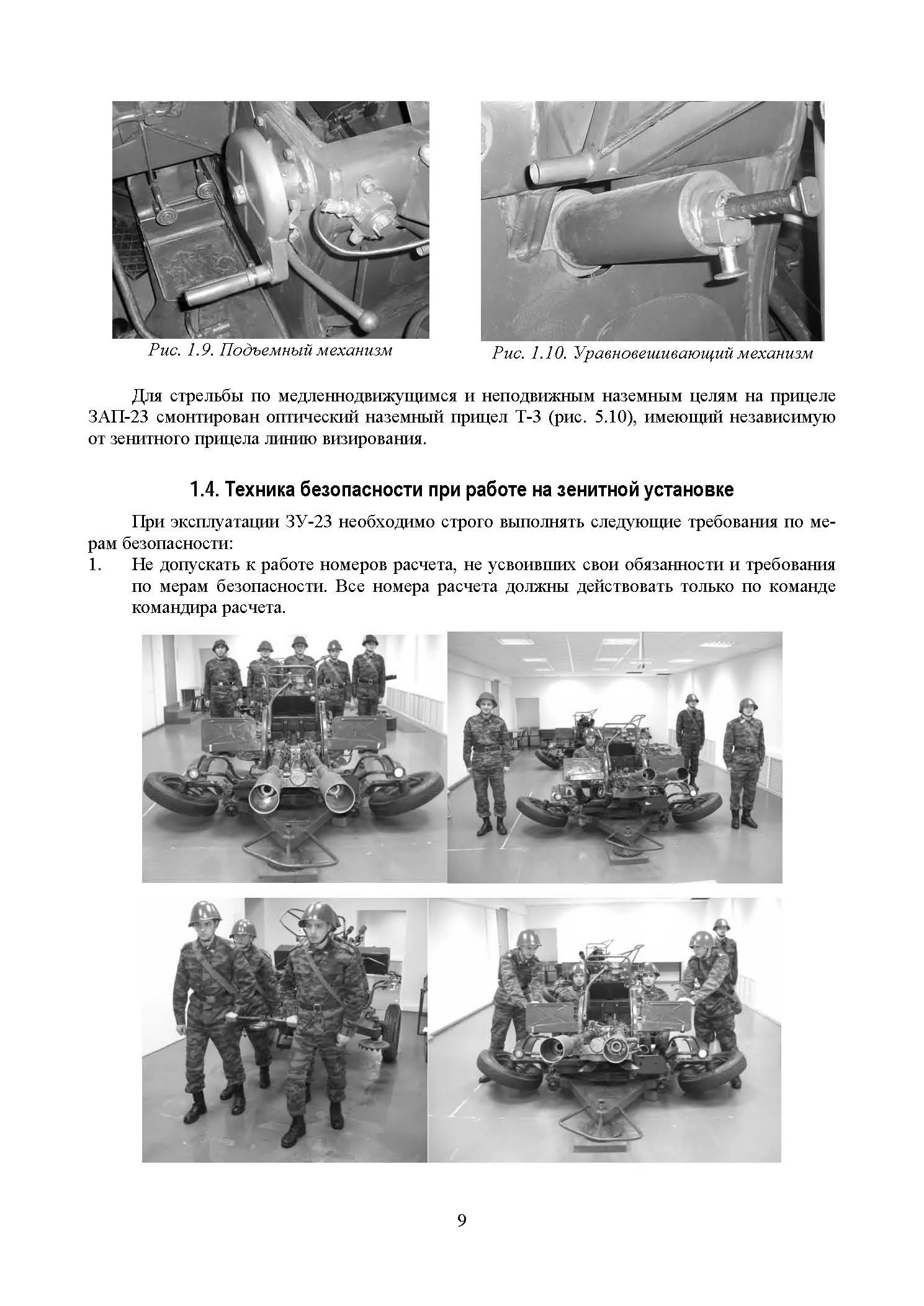 Рис. 1.9. Подъемный механизм

Рис. 1.10. Уравновешивающий механизм

Для стрельбы по медленнодвижущимся и неподвижным наземным целям на прицеле ЗАП-23 смонтирован оптический наземный прицел Т-3 (рис. 5.10), имеющий независимую от зенитного прицела линию визирования.

1.4. Техника безопасности при работе на зенитной установке

При эксплуатации ЗУ-23 необходимо строго выполнять следующие требования по мерам безопасности:

1. Не допускать к работе номеров расчета, не усвоивших свои обязанности и требования по мерам безопасности. Все номера расчета должны действовать только по команде командира расчета.

9